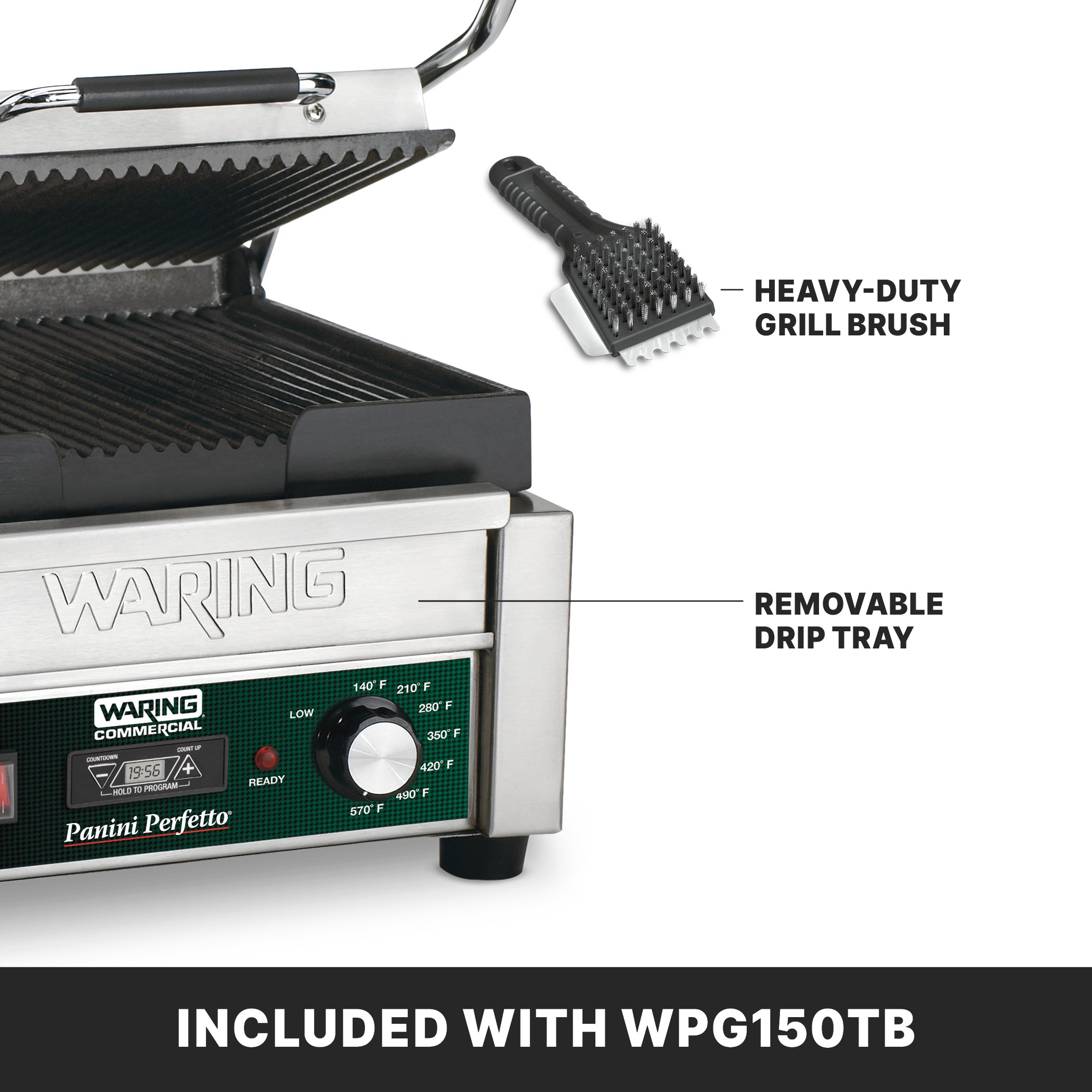 HEAVY-DUTY GRILL BRUSH

WARING

REMOVABLE DRIP TRAY

WARING COMMERCIAL

COUNTDOWN
COUNT UP
19:56
HOLD TO PROGRAM

READY

LOW
140° F
210° F
280° F
350° F
420° F
490° F
570° F

Panini Perfetto®

INCLUDED WITH WPG150TB